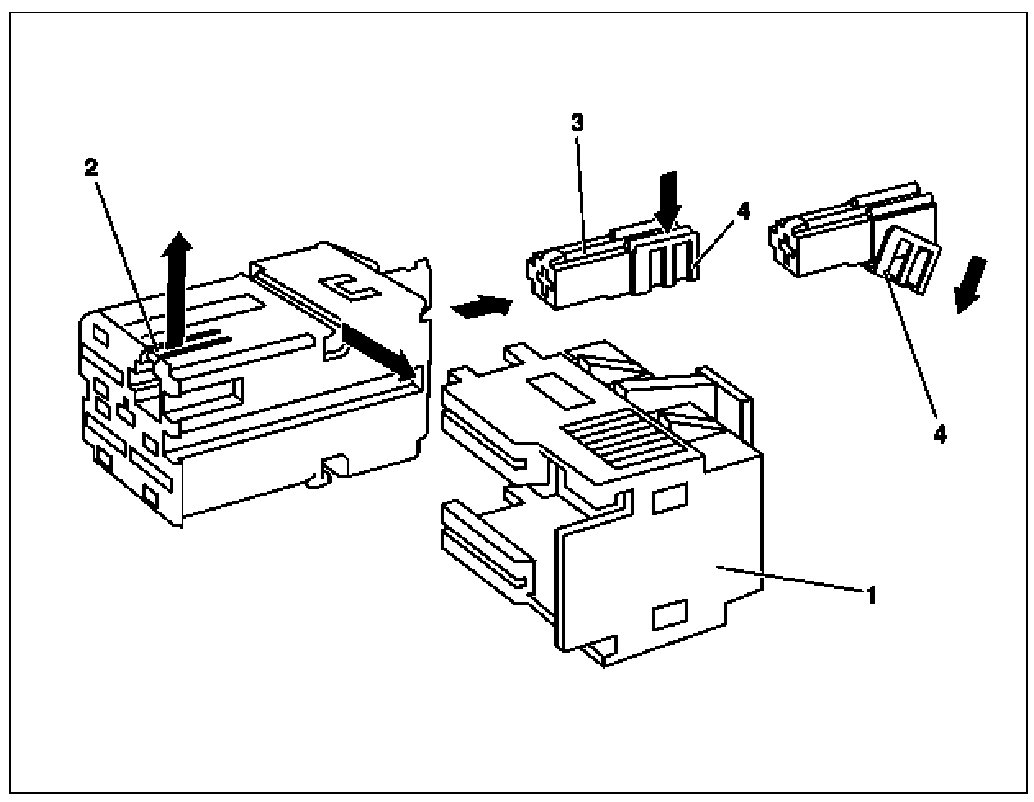 2
3
4
4
1