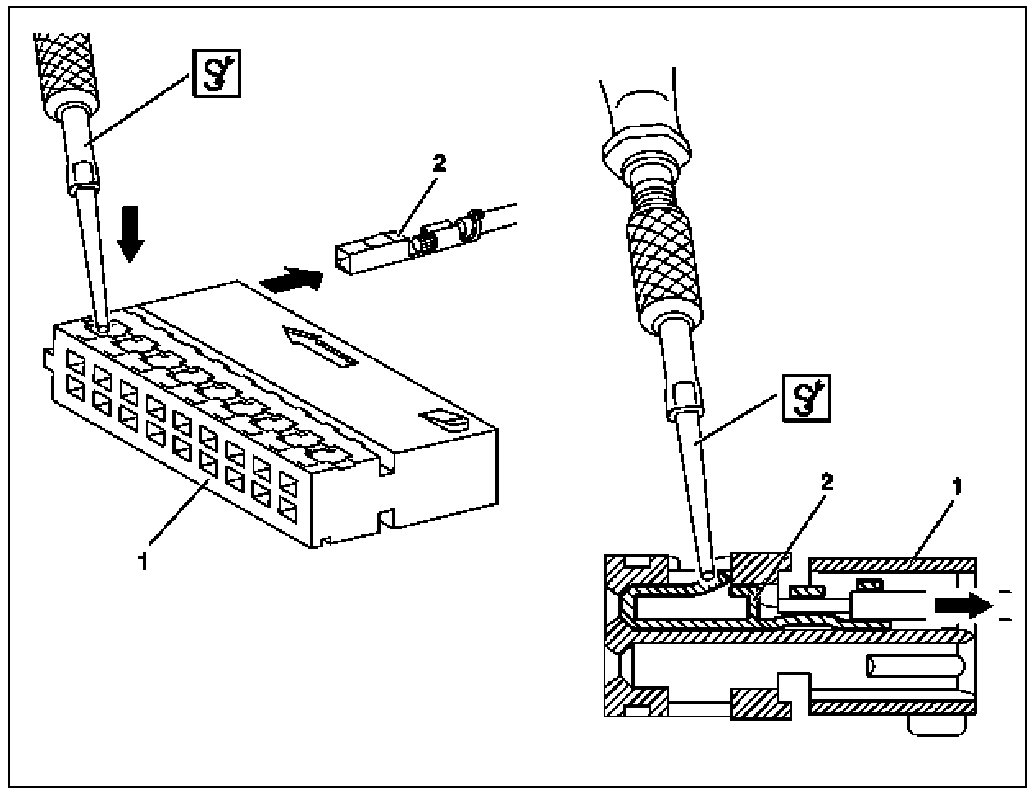 2

1

2

1