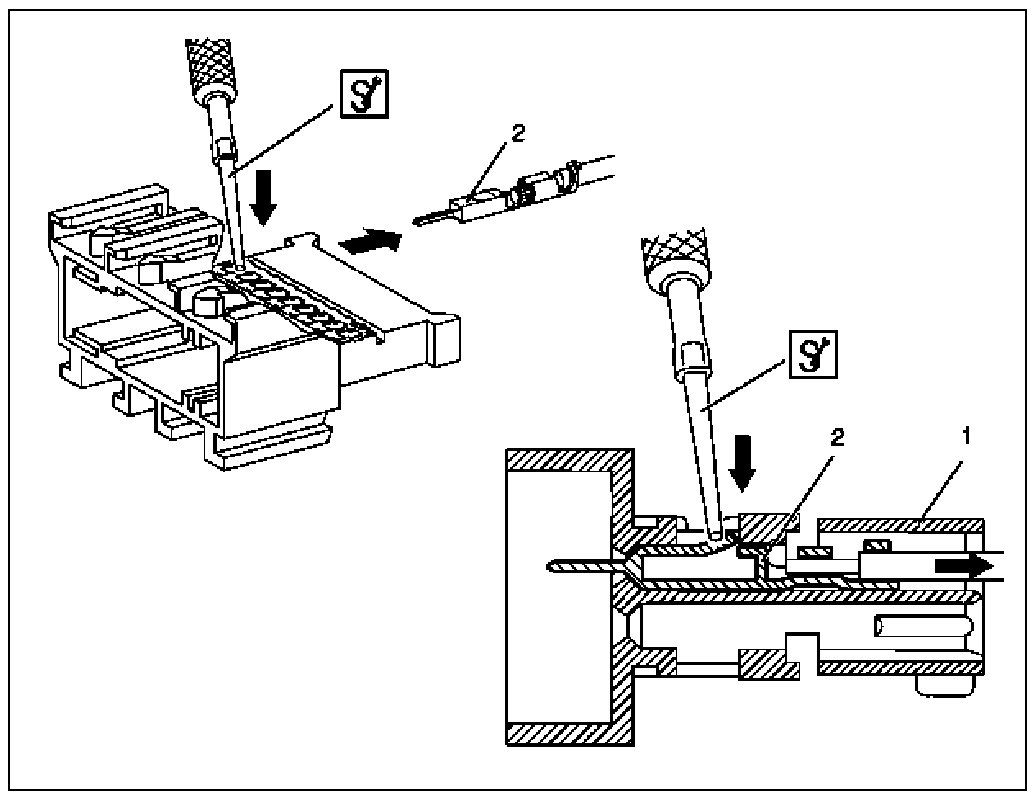 2

2

1