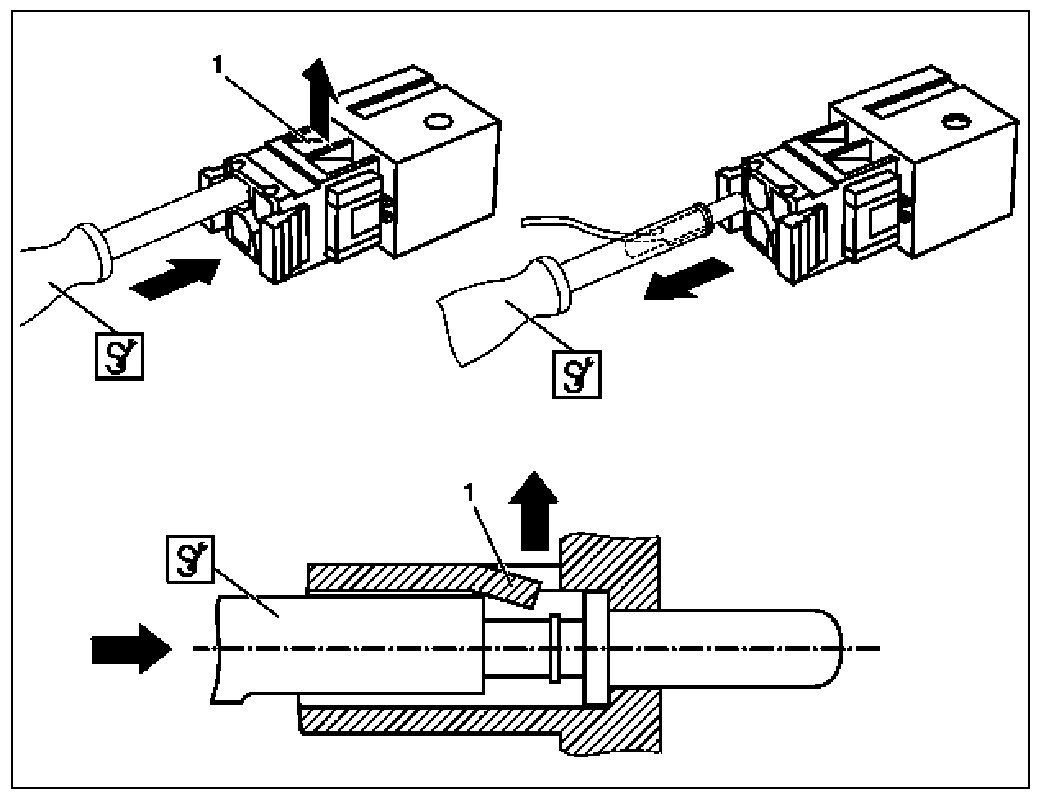 1

1