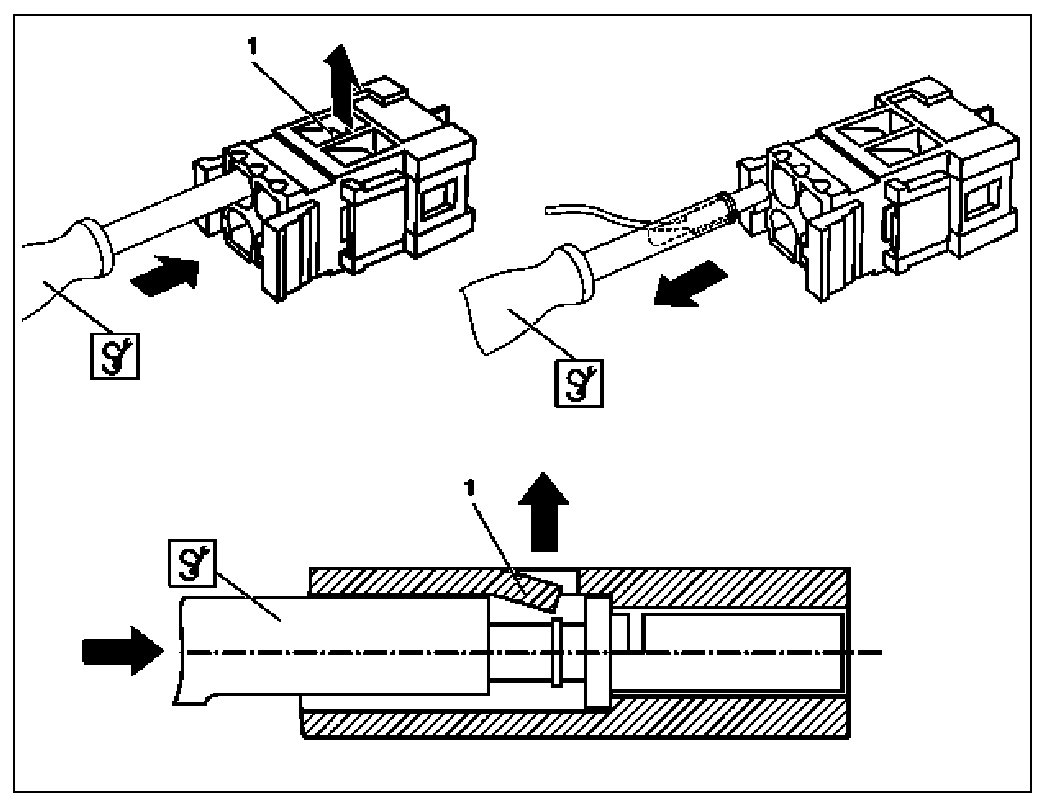 1

1