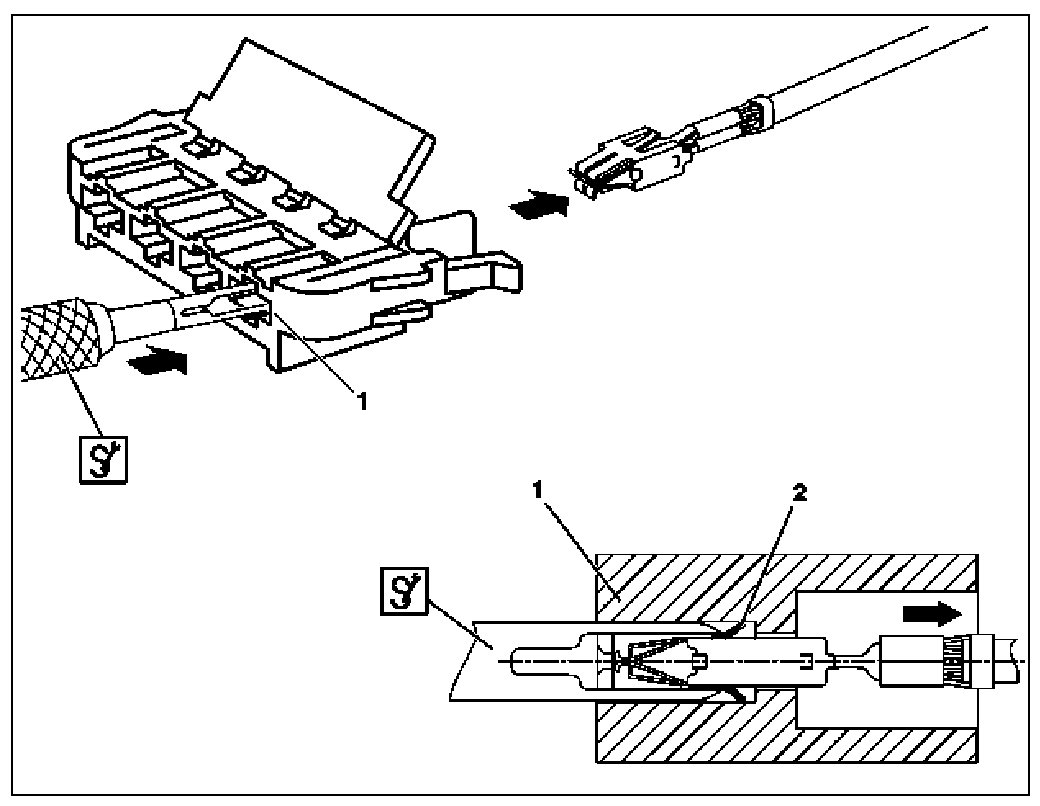 1

1

2