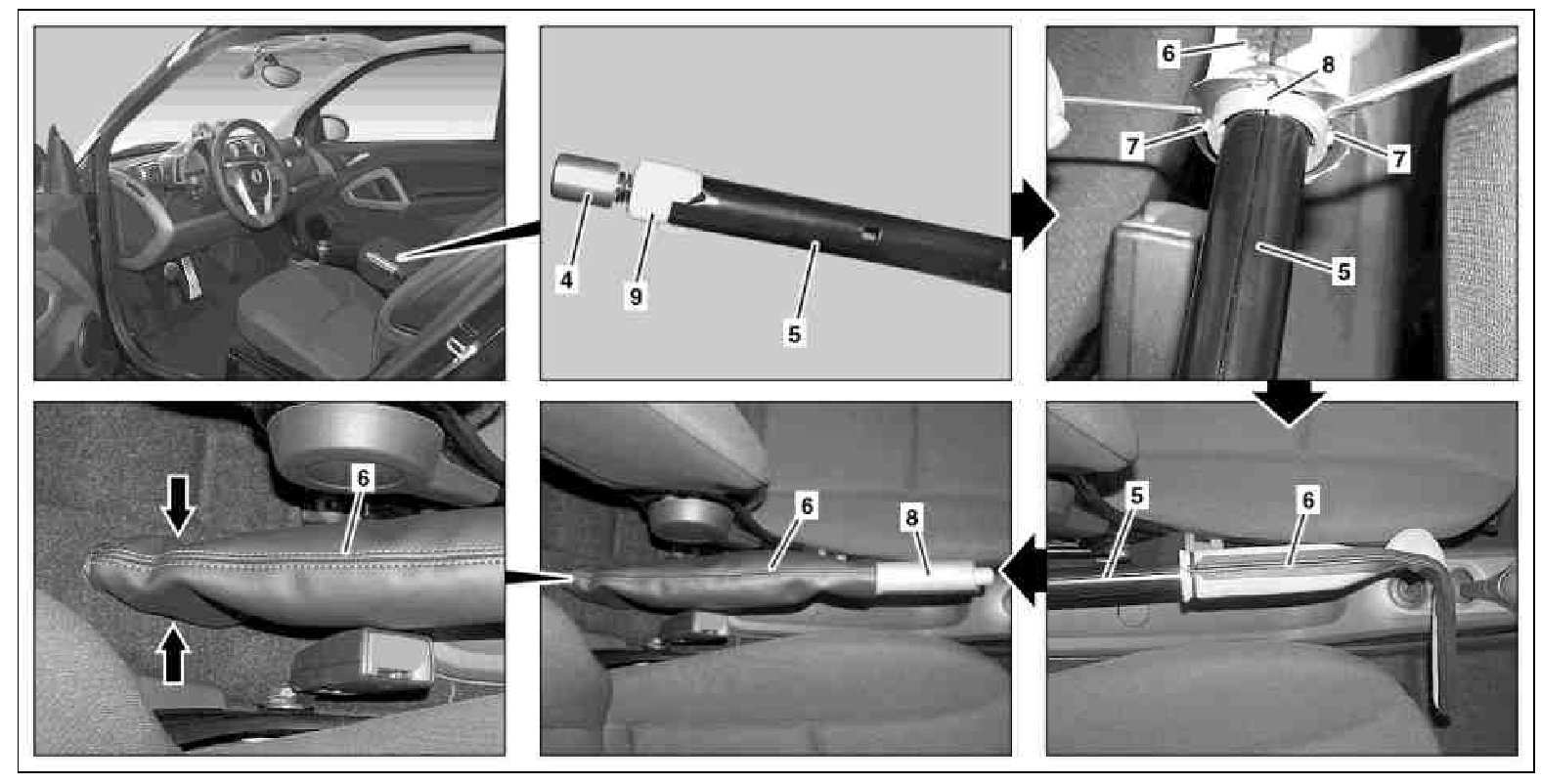 4
9
5
6
8
7
7
5
6
6
8
5
6