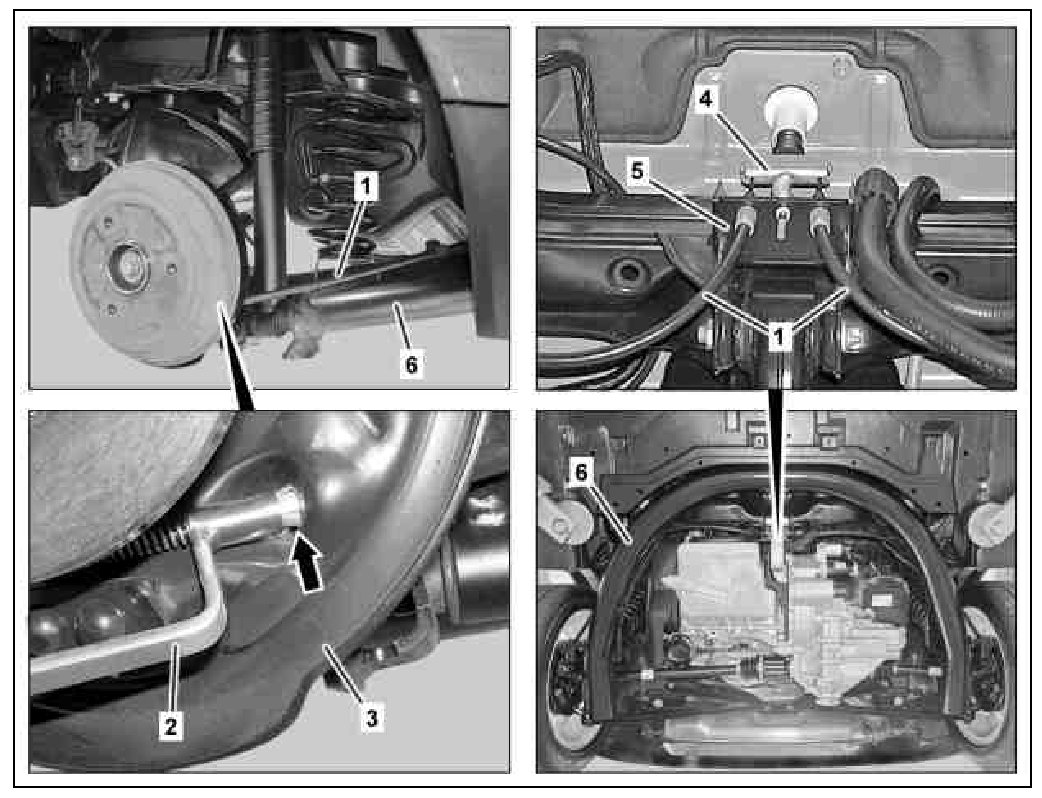 1
6
4
5
1
2
3
6