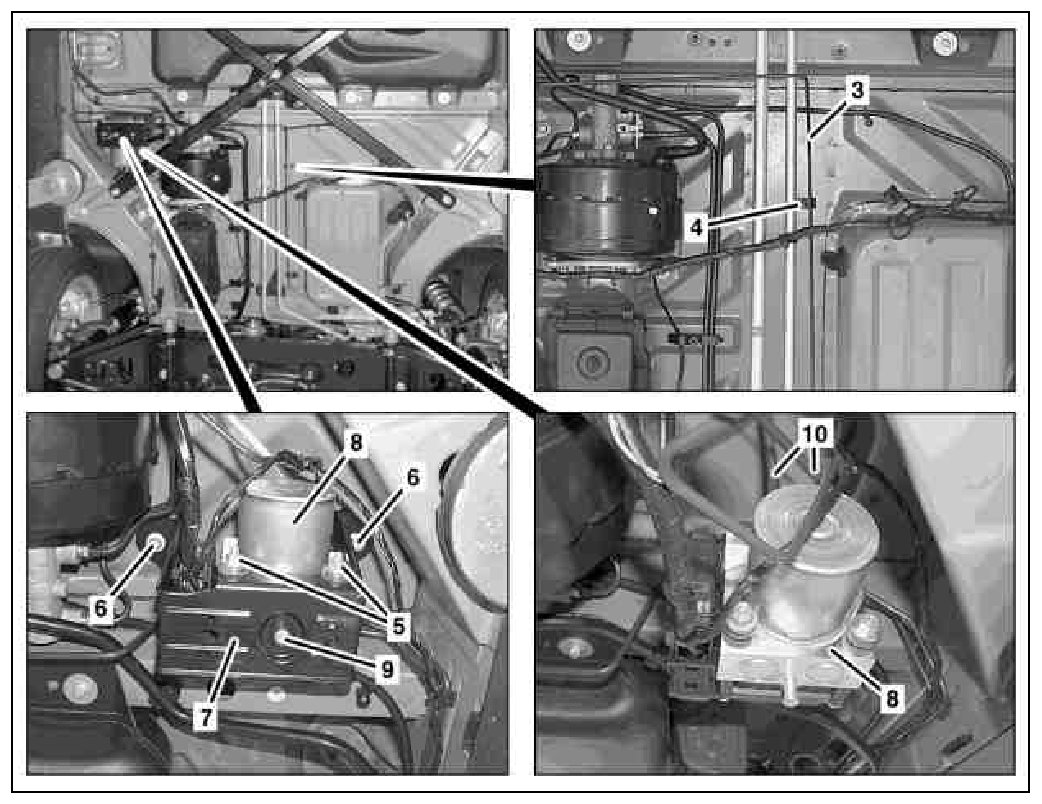 3
4
8
6
6
5
9
7
10
8