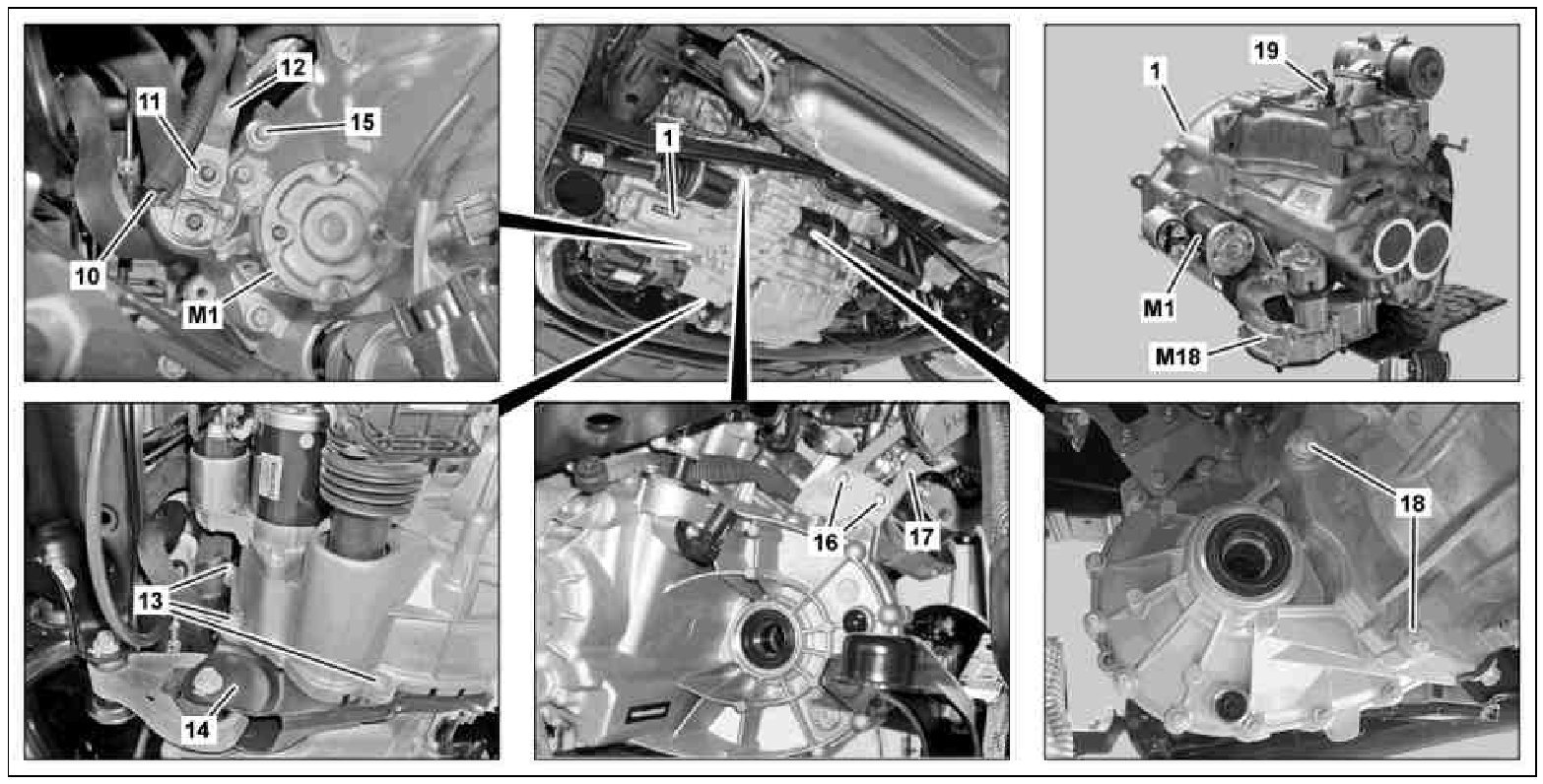 12
11
15
10
M1
1
1
19
M1
M18
13
14
16
17
18