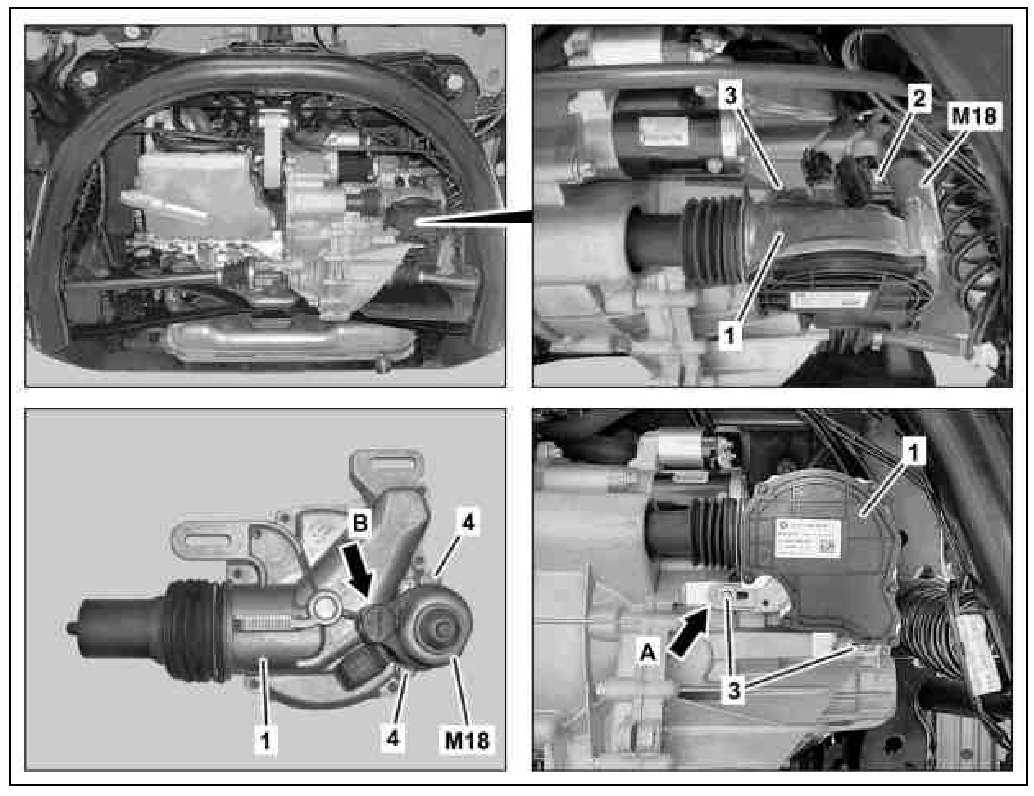 3
2
M18
1
B
4
1
4
M18
1
A
3