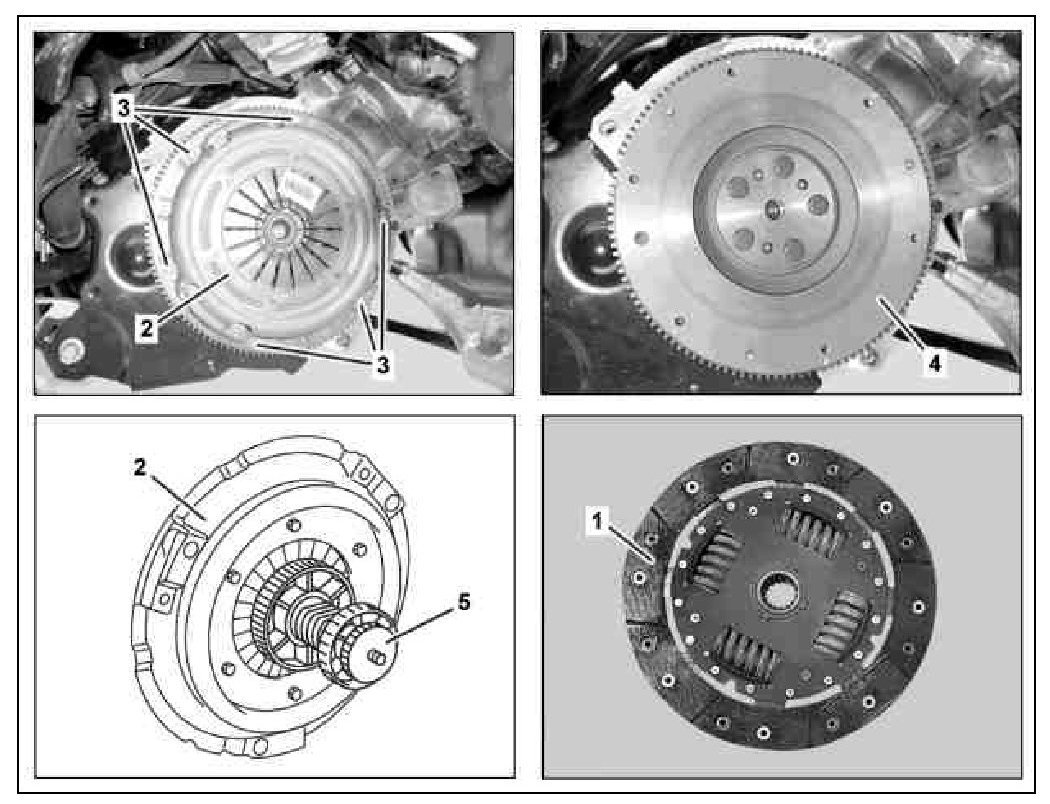 3
2
3
4
2
5
1