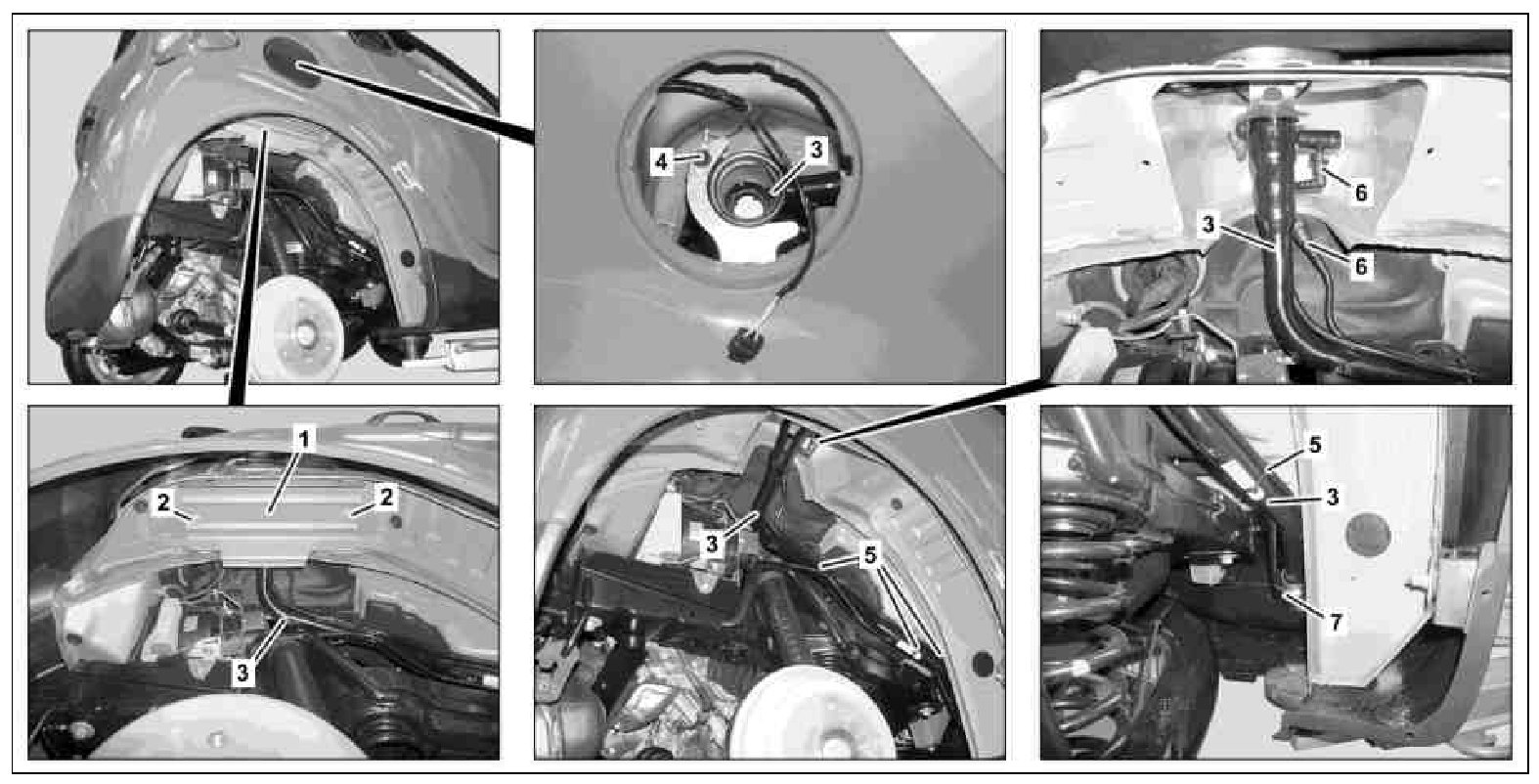 4
3
6
3
6
1
2
2
3
3
5
5
3
7