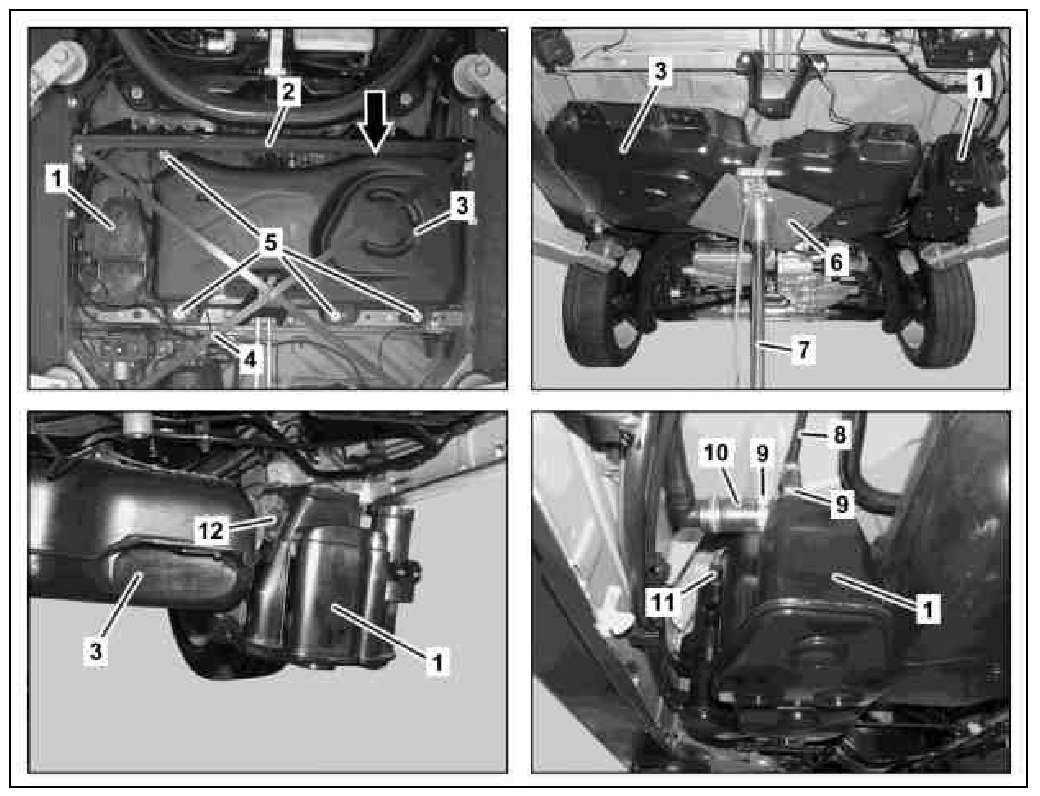 2
1
3
5
4

3
1
6
7

12
3
1

10
9
8
9
11
1