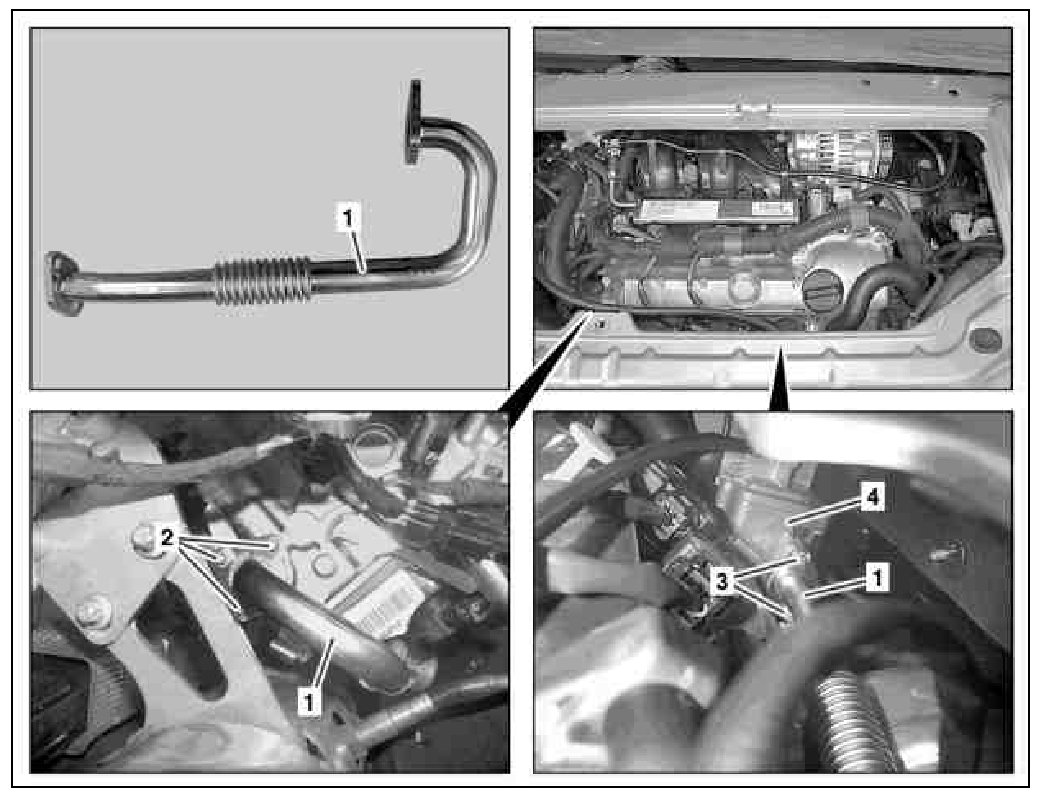 1

2

1

4

3

1