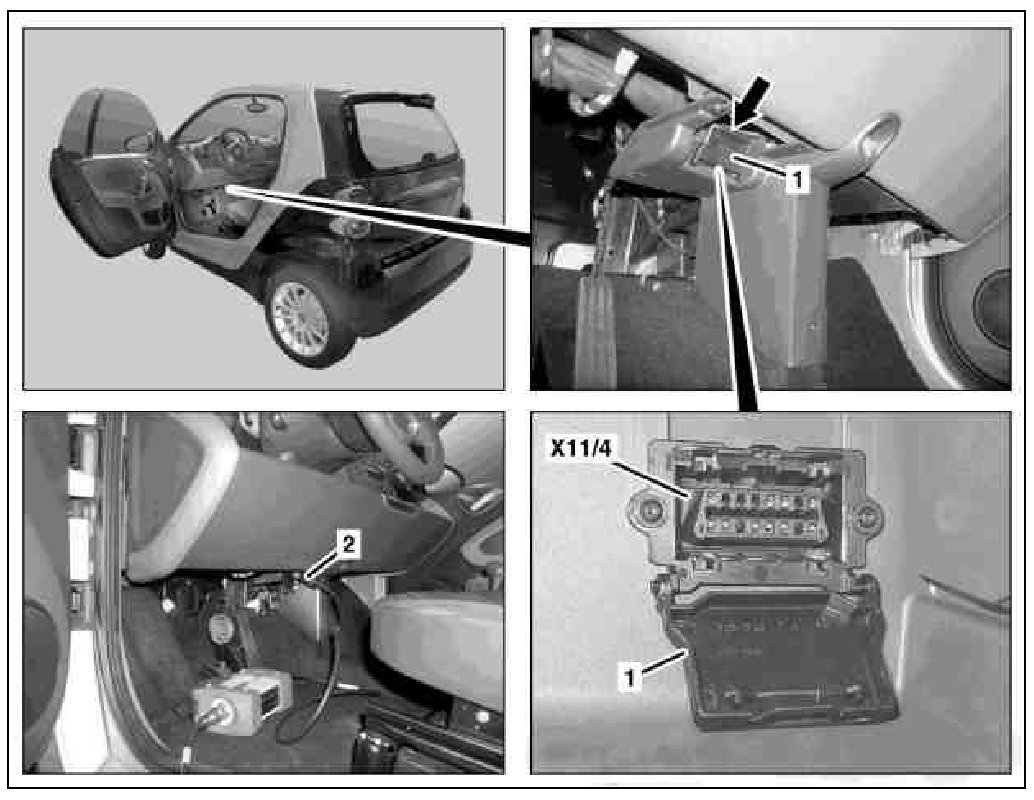 1

2

X11/4

1