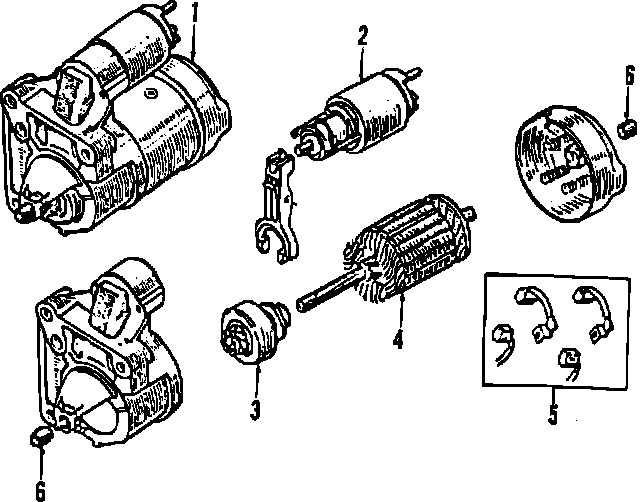 1
2
6
4
3
5
6