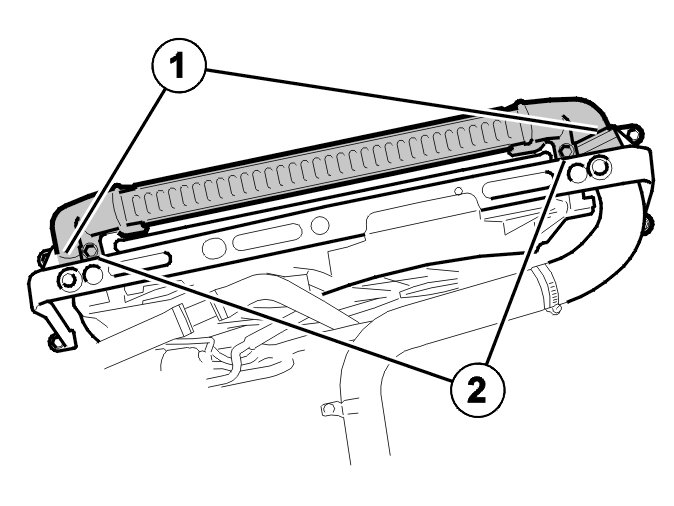 1

2