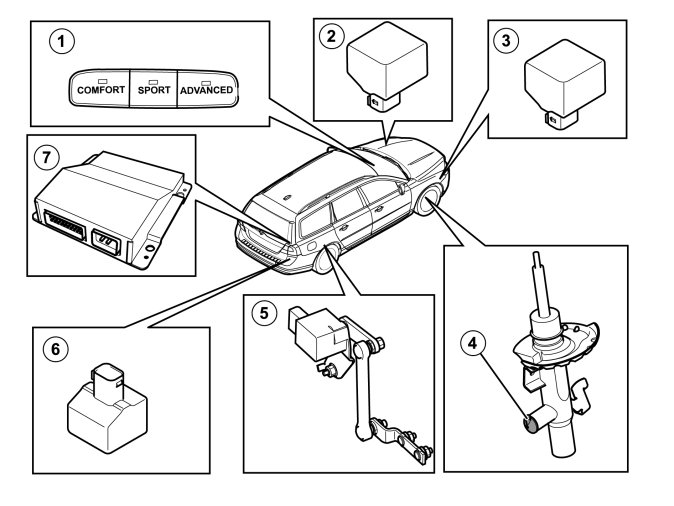 1

COMFORT SPORT ADVANCED

2

3

7

5

4

6