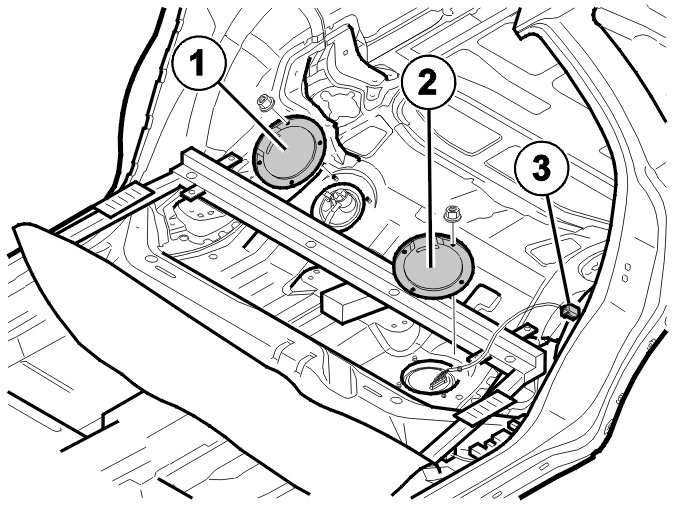 1
2
3