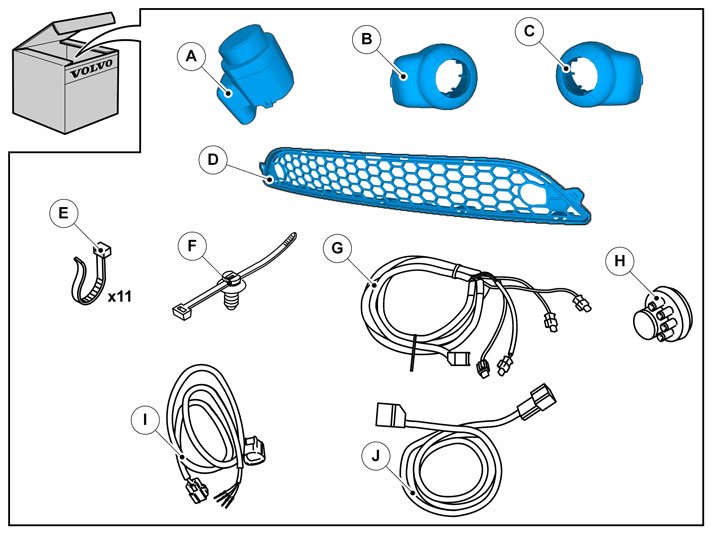 VOLVO

A

B

C

D

E

x11

F

G

H

I

J