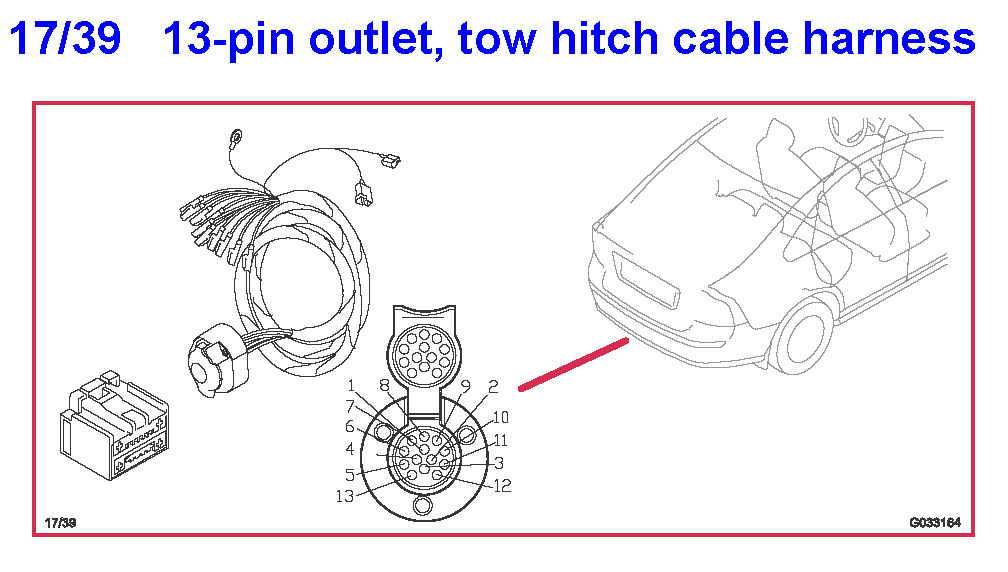 17/39 13-pin outlet, tow hitch cable harness

1
8
9
2
7
10
6
11
4
3
5
12
13

17/39

G033164