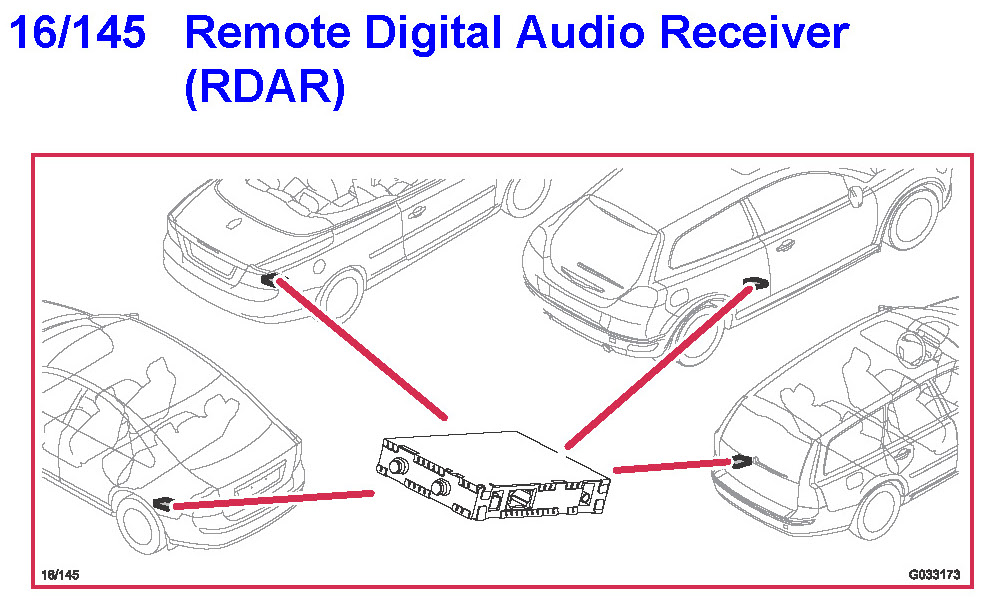 16/145 Remote Digital Audio Receiver (RDAR)

16/145

G033173