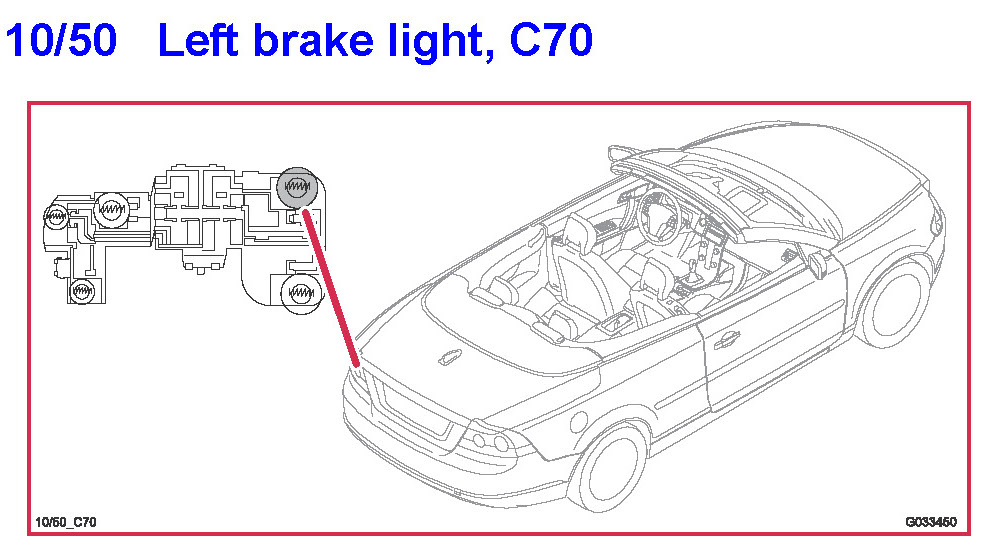 10/50 Left brake light, C70

10/50_C70

G033450