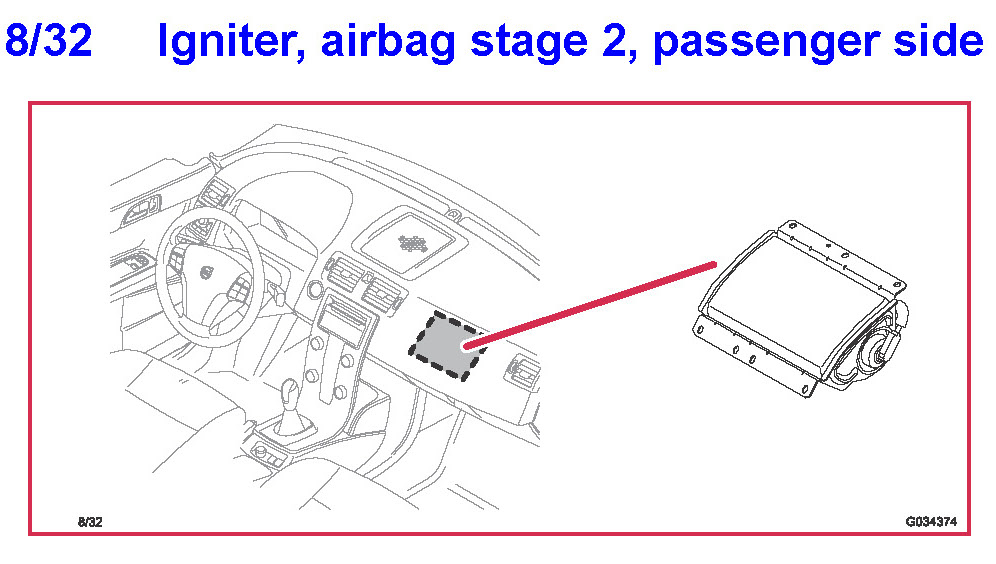 8/32 Igniter, airbag stage 2, passenger side

8/32

G034374