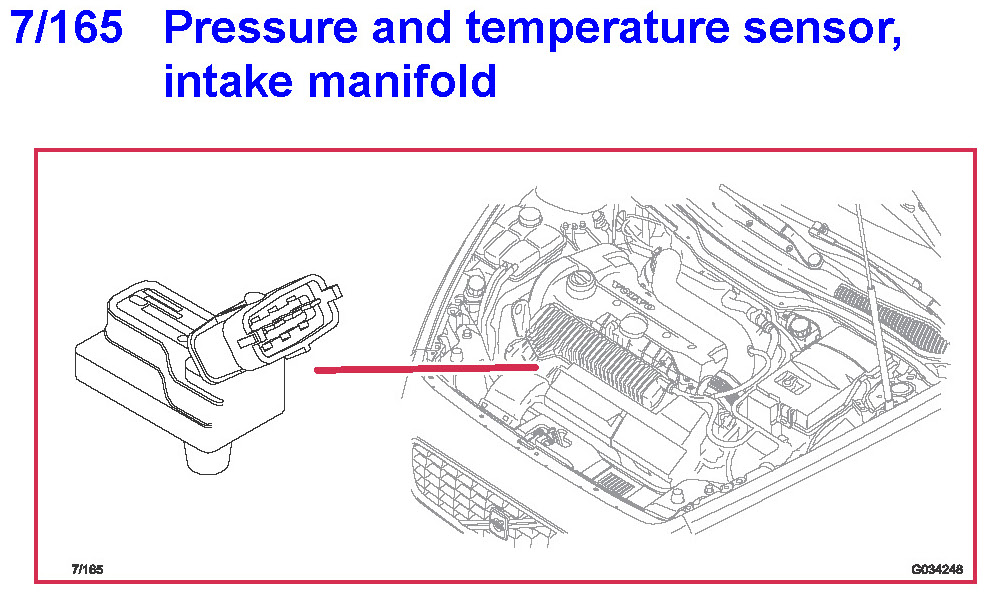 7/165 Pressure and temperature sensor, intake manifold

VOLVO

7/165

G034248