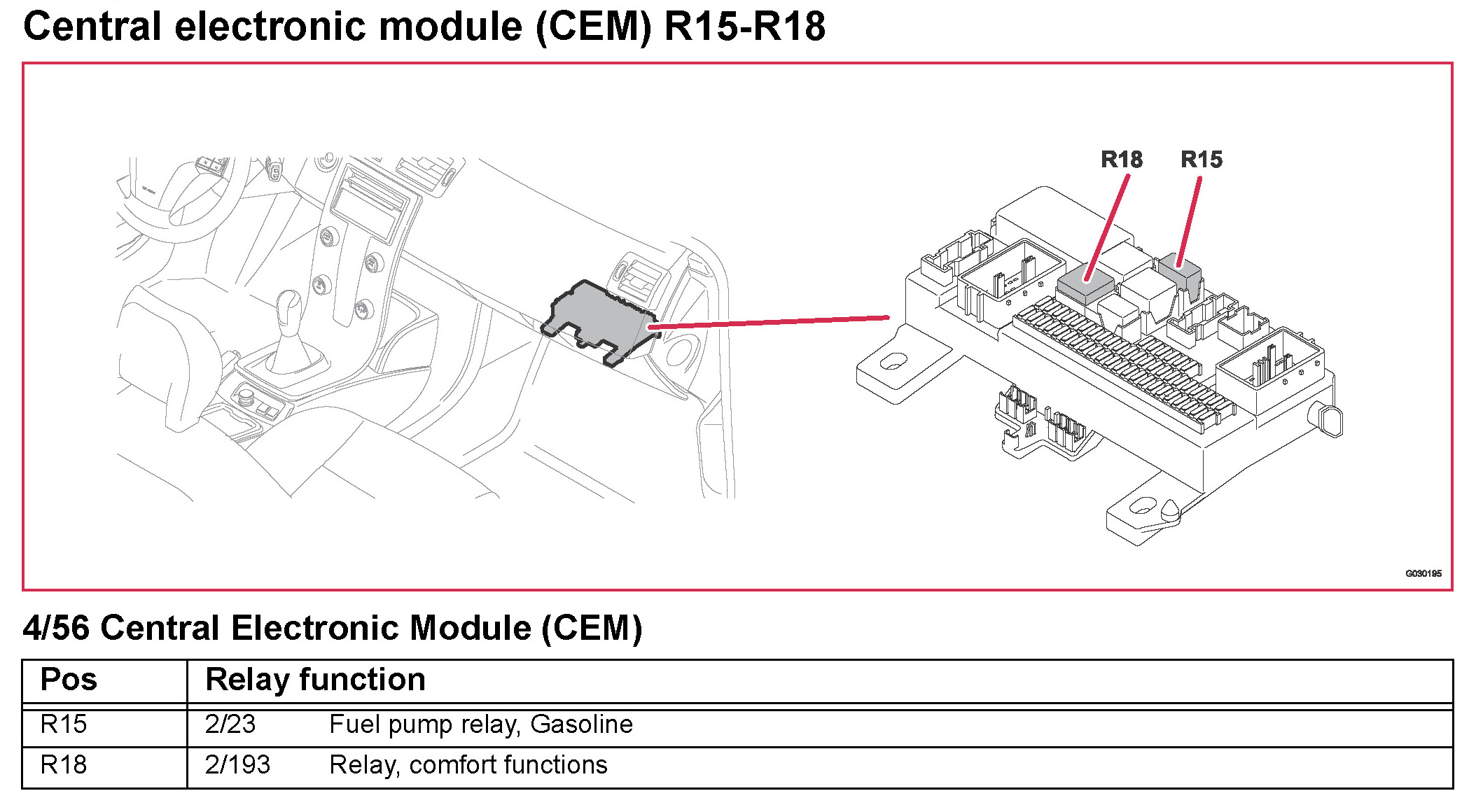 Central electronic module (CEM) R15-R18

R18 R15

G030195

4/56 Central Electronic Module (CEM)

| Pos | Relay function |
|---|---|
| R15 | 2/23 Fuel pump relay, Gasoline |
| R18 | 2/193 Relay, comfort functions |