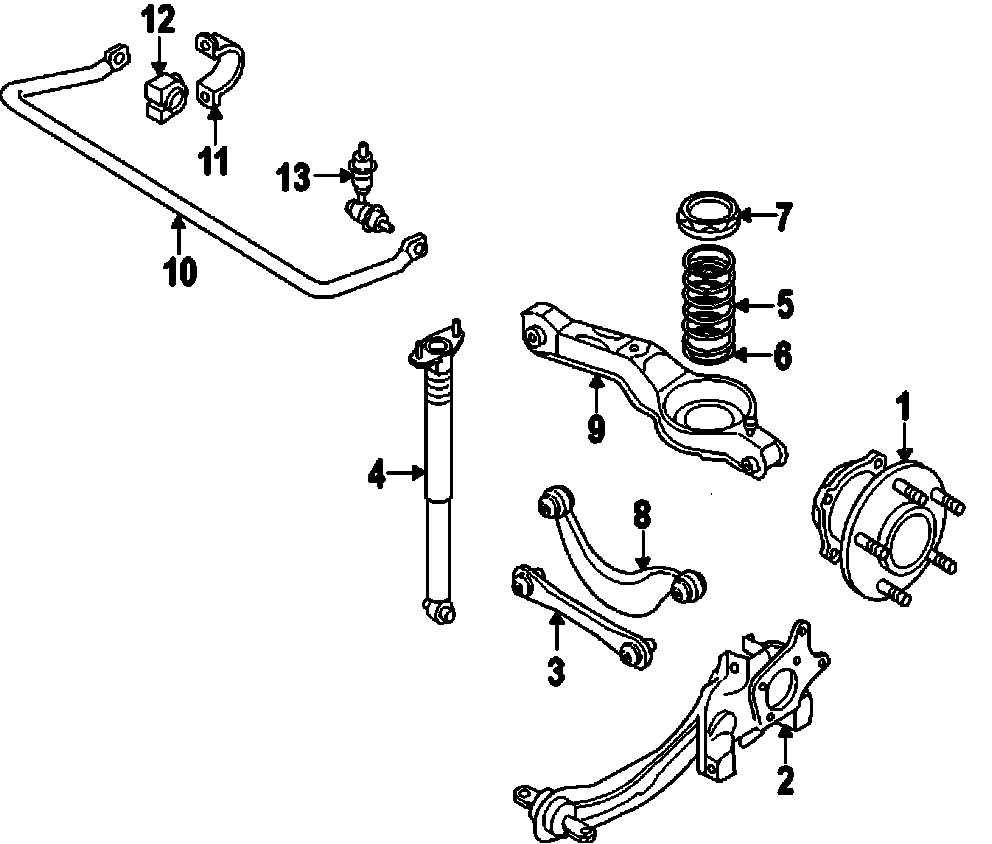 12
11
13
10
7
5
6
9
1
4
8
3
2