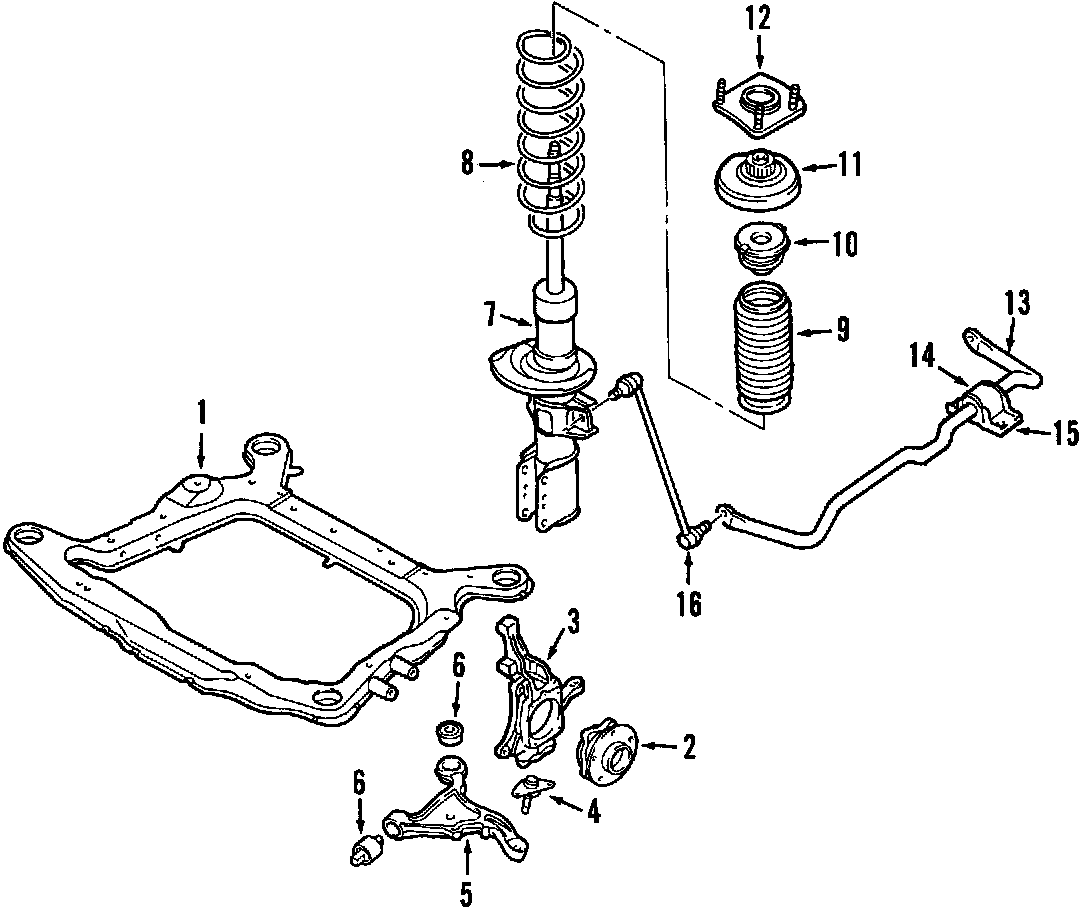 12
8
11
10
7
9
13
14
15
1
16
3
6
2
6
4
5