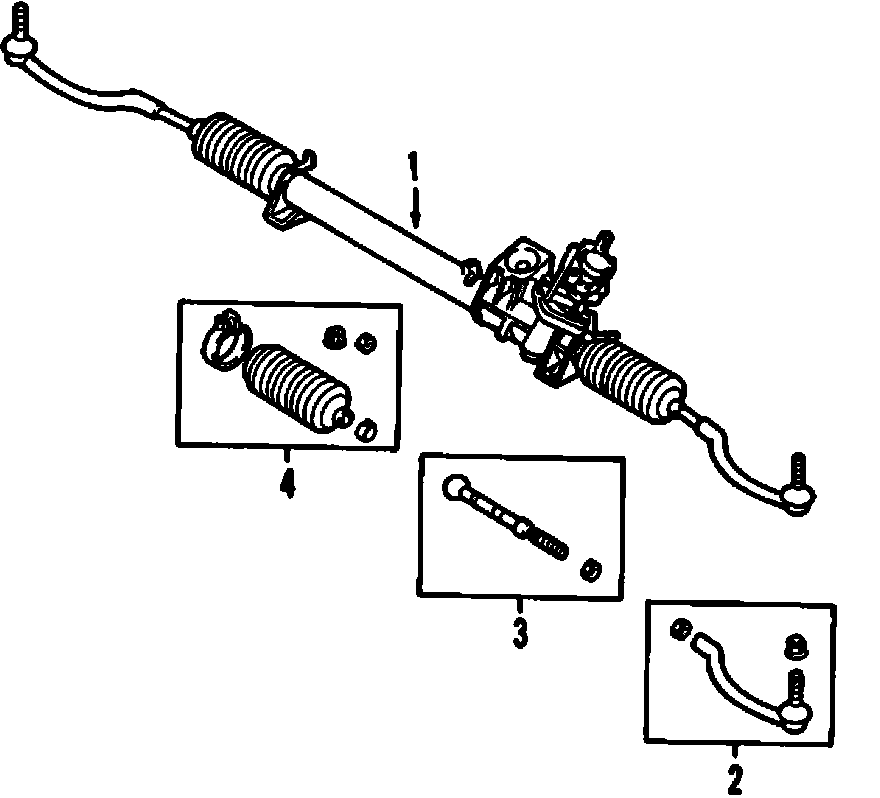 1
4
3
2