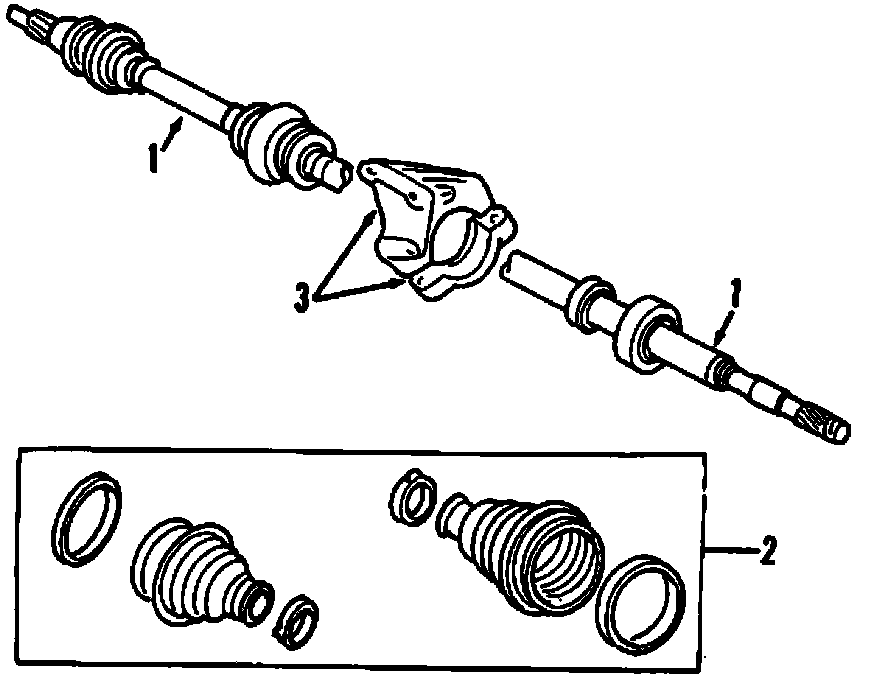 1
3
1
2