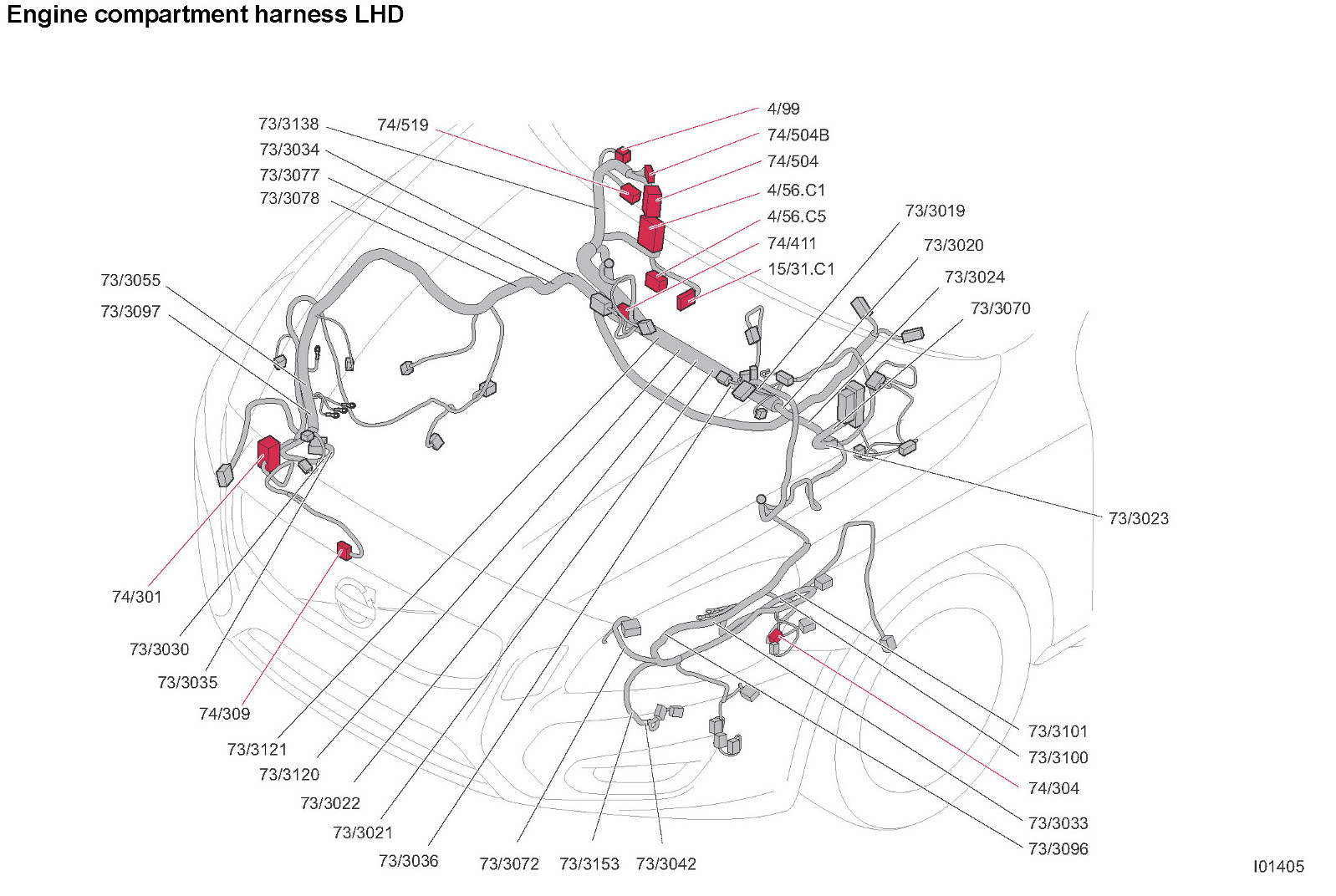 Engine compartment harness LHD

73/3138
74/519
73/3034
73/3077
73/3078
4/99
74/504B
74/504
4/56.C1
4/56.C5
74/411
15/31.C1
73/3019
73/3020
73/3024
73/3070
73/3055
73/3097
73/3023
74/301
73/3030
73/3035
74/309
73/3121
73/3120
73/3022
73/3021
73/3036
73/3072
73/3153
73/3042
73/3101
73/3100
74/304
73/3033
73/3096
I01405