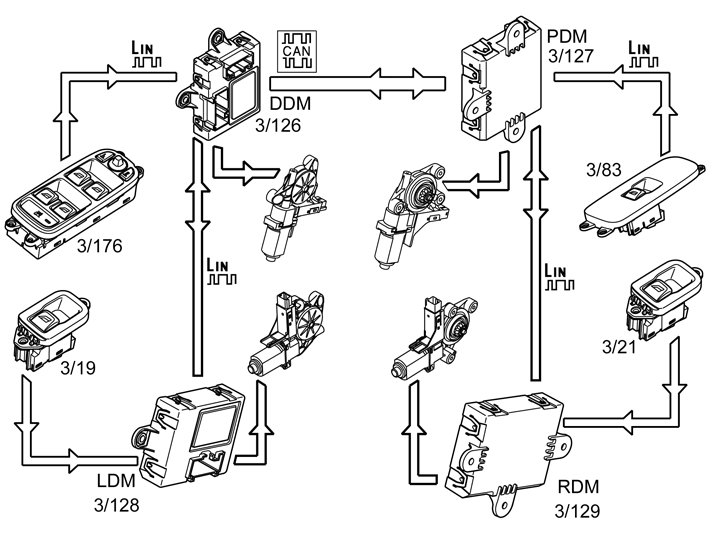 LIN

CAN

PDM
3/127

LIN

DDM
3/126

3/83

3/176

LIN

LIN

3/19

3/21

LDM
3/128

RDM
3/129