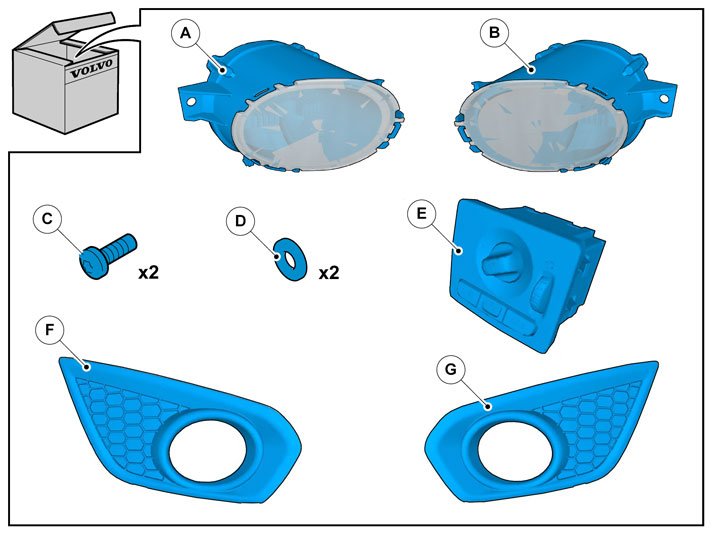 VOLVO

A

B

C

x2

D

x2

E

F

G