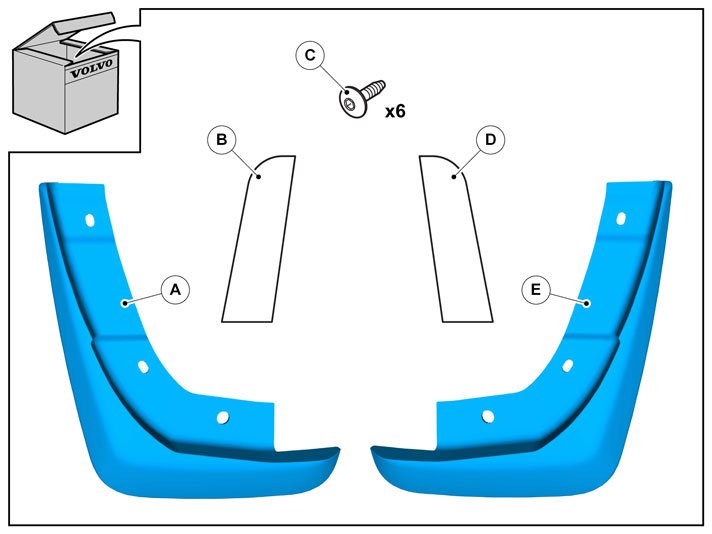 VOLVO

C

x6

B

D

A

E