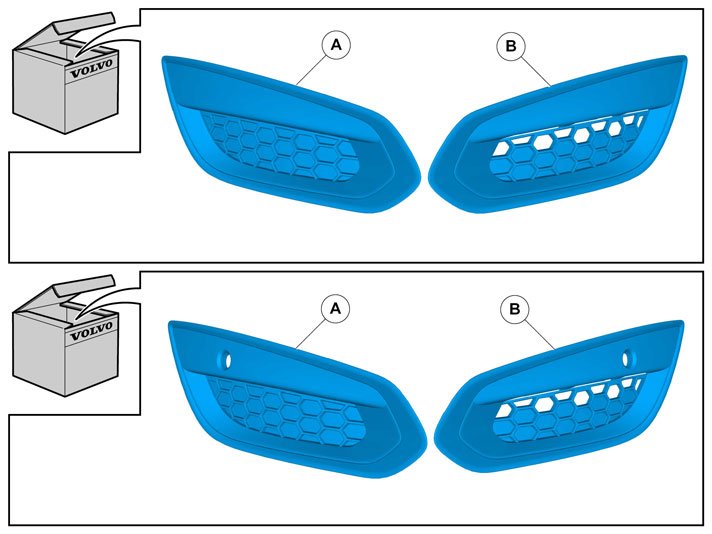 VOLVO

A

B

VOLVO

A

B