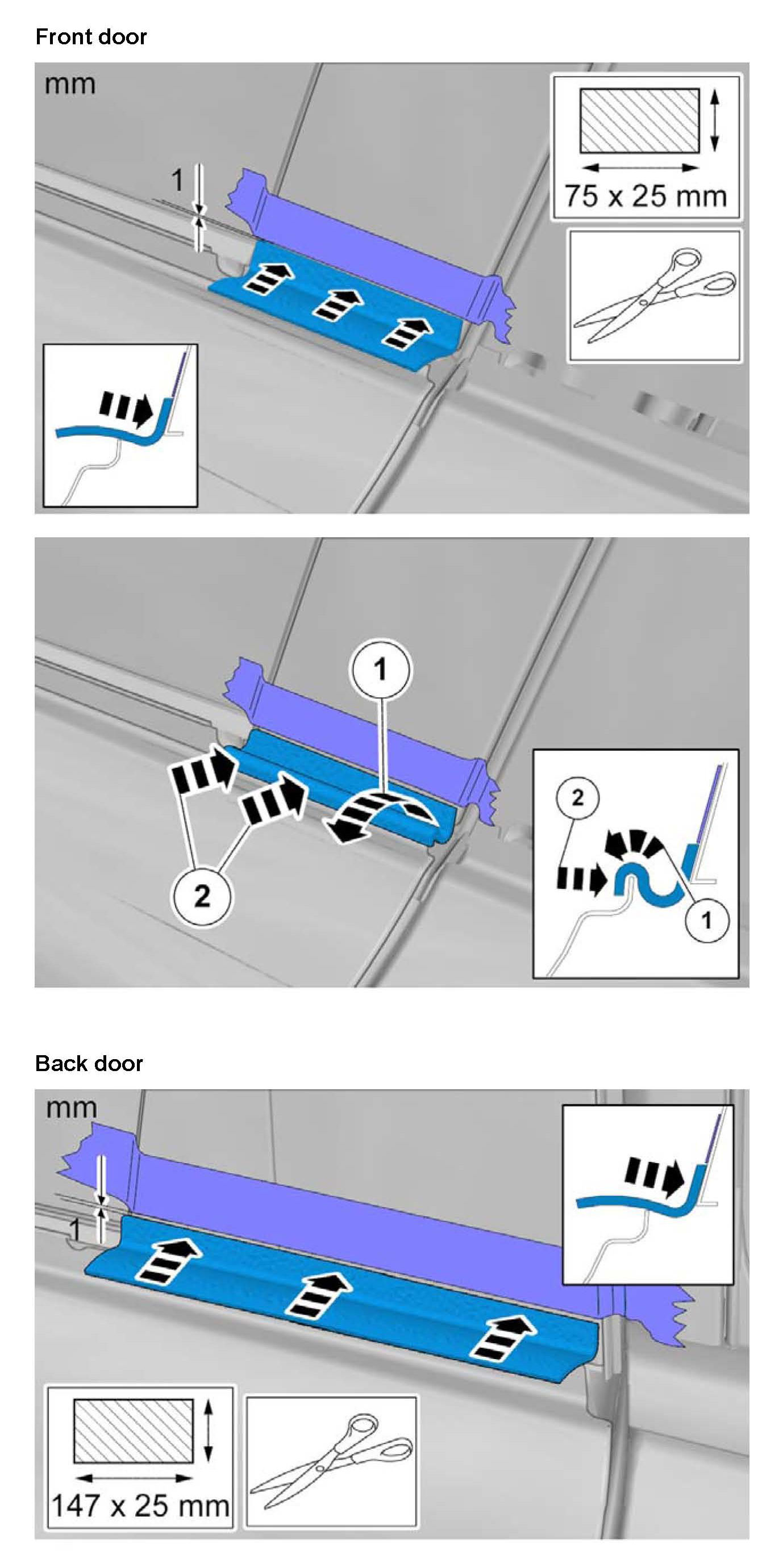 Front door

mm

1

75 x 25 mm

1

2

2

1

Back door

mm

1

147 x 25 mm