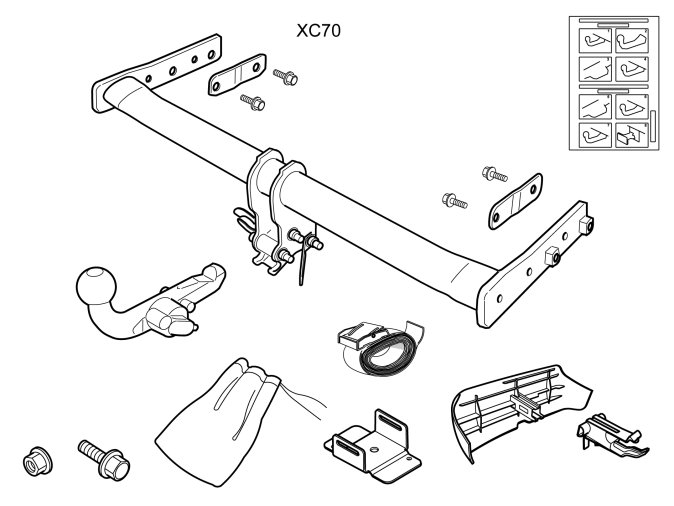 XC70