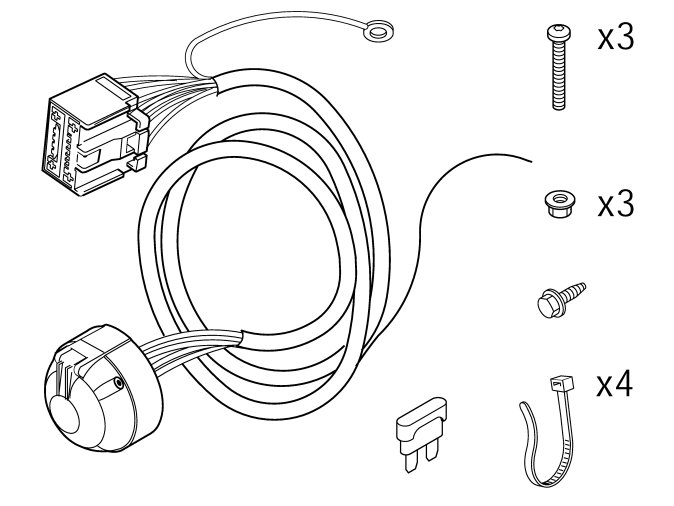 x3

x3

x4