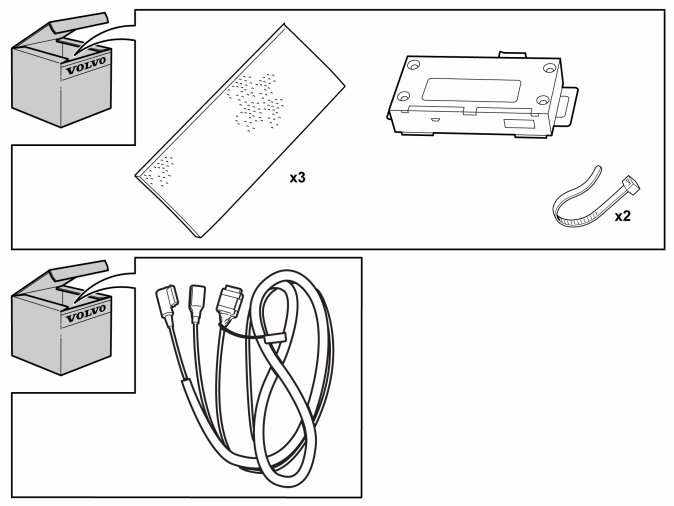 VOLVO

x3

x2

VOLVO