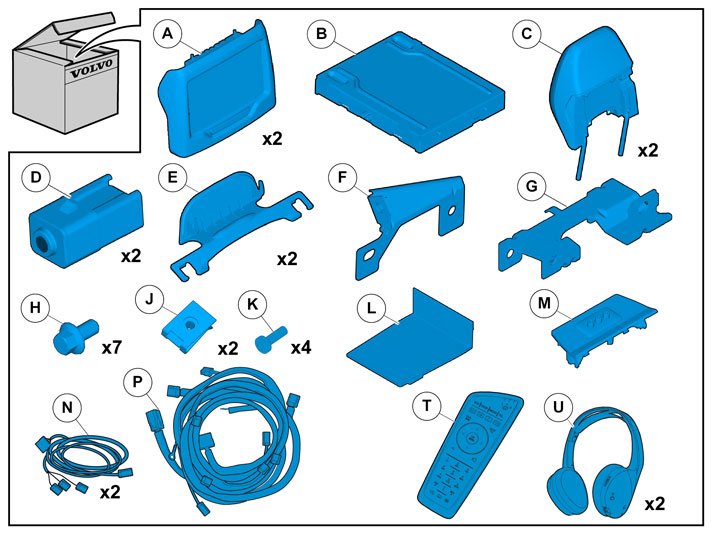 VOLVO

A
x2

B

C
x2

D
x2

E
x2

F

G

H
x7

J
x2

K
x4

L

M

N
x2

P

T

U
x2