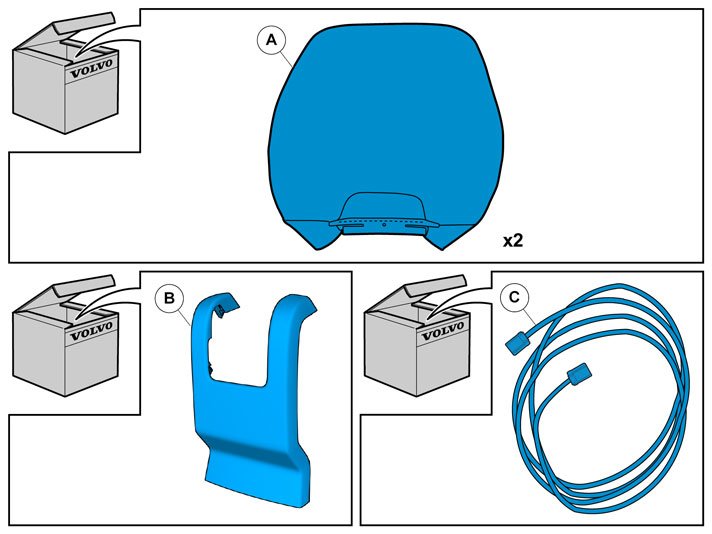 VOLVO

A

x2

VOLVO

B

VOLVO

C