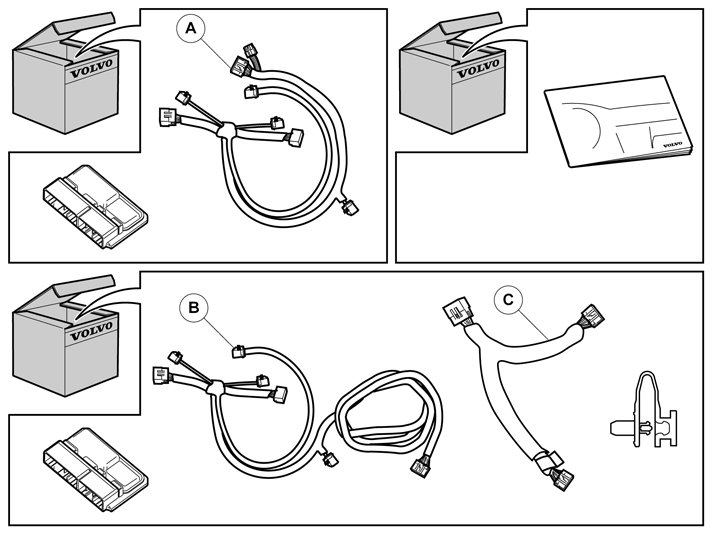 VOLVO

A

VOLVO

VOLVO

VOLVO

B

C