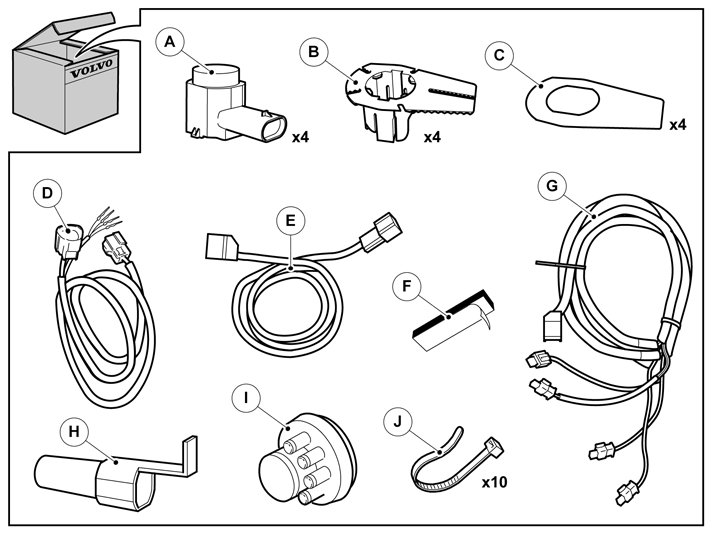 VOLVO

A
x4

B
x4

C
x4

D

E

F

G

H

I

J
x10