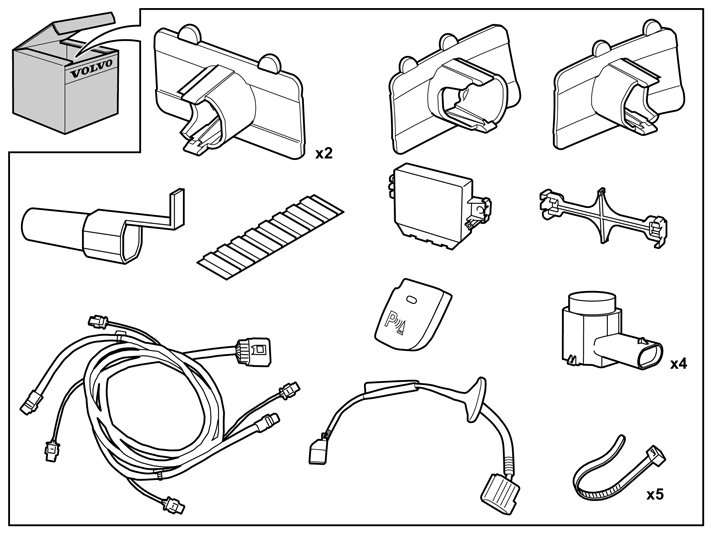 VOLVO

x2

P

x4

x5