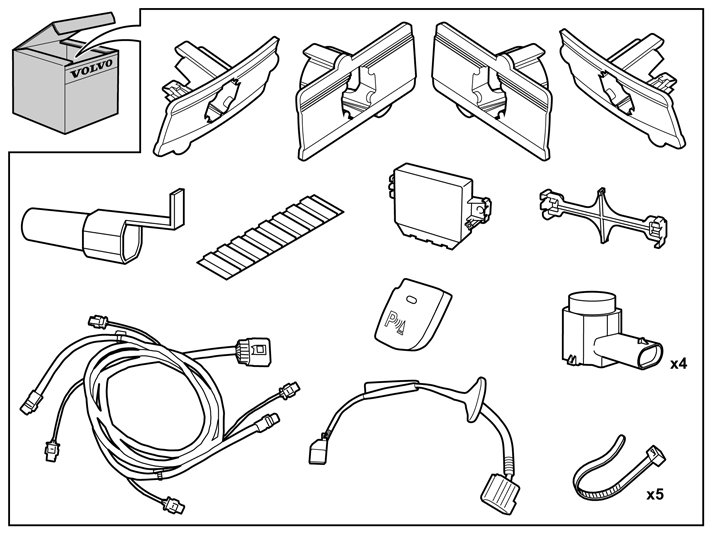 VOLVO

P

x4

x5