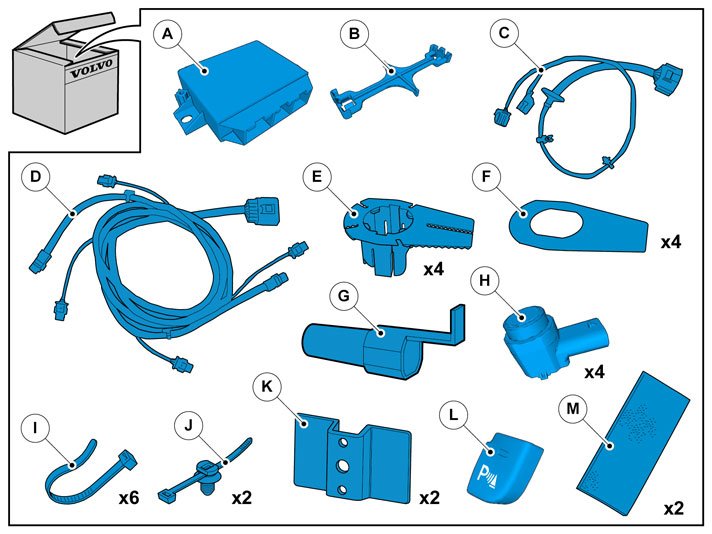 VOLVO

A

B

C

D

E

x4

F

x4

G

H

x4

I

x6

J

x2

K

x2

L

P

M

x2