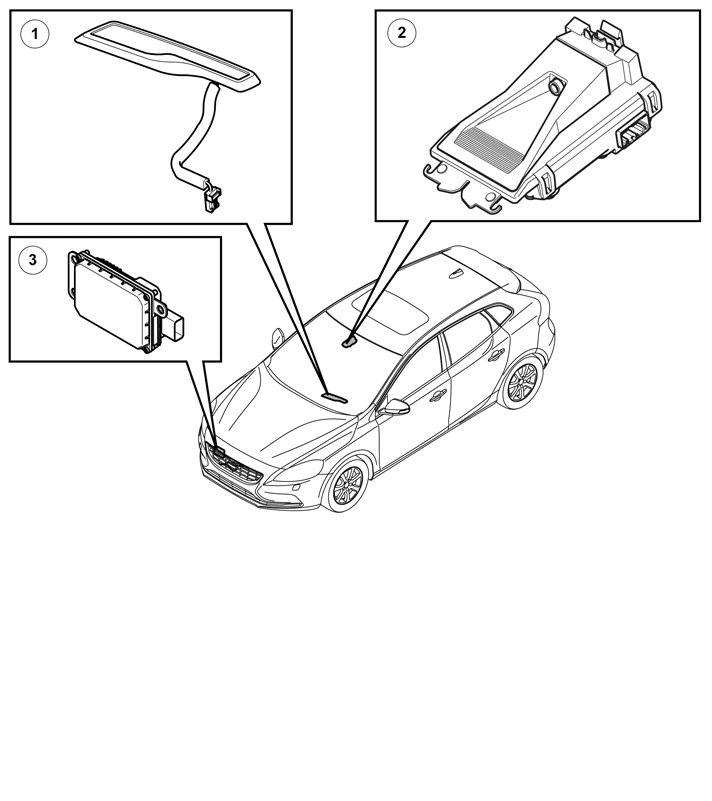 1
2
3