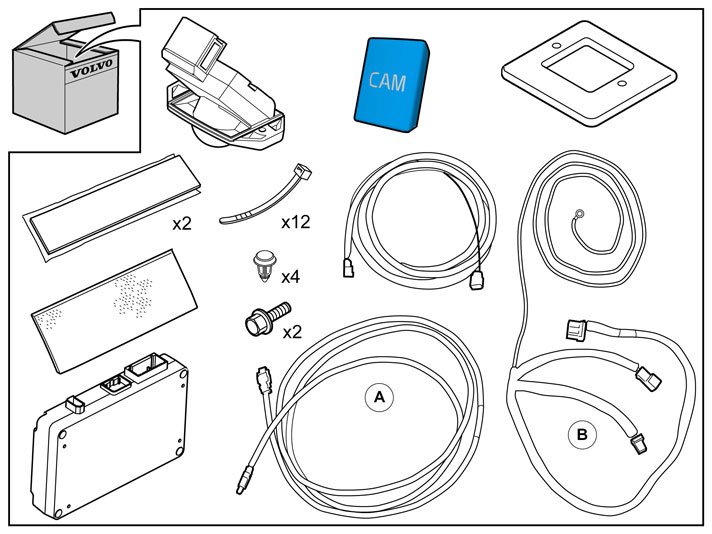 VOLVO

CAM

x2

x12

x4

x2

A

B