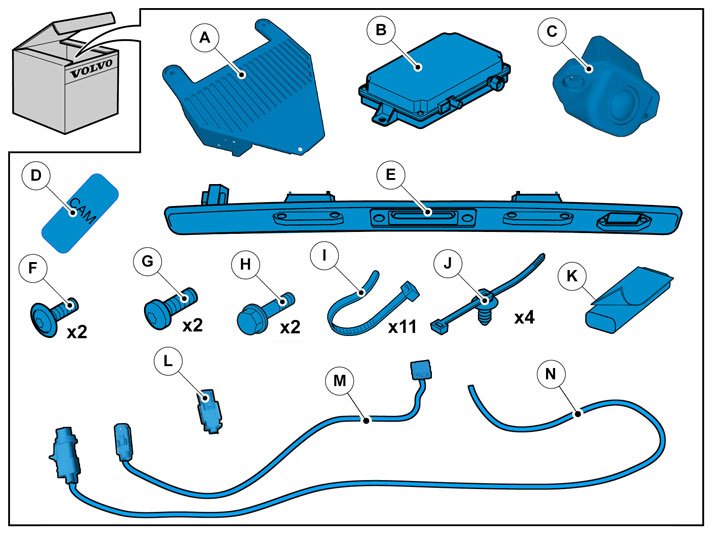 VOLVO

A

B

C

D

CAM

E

F

x2

G

x2

H

x2

I

x11

J

x4

K

L

M

N